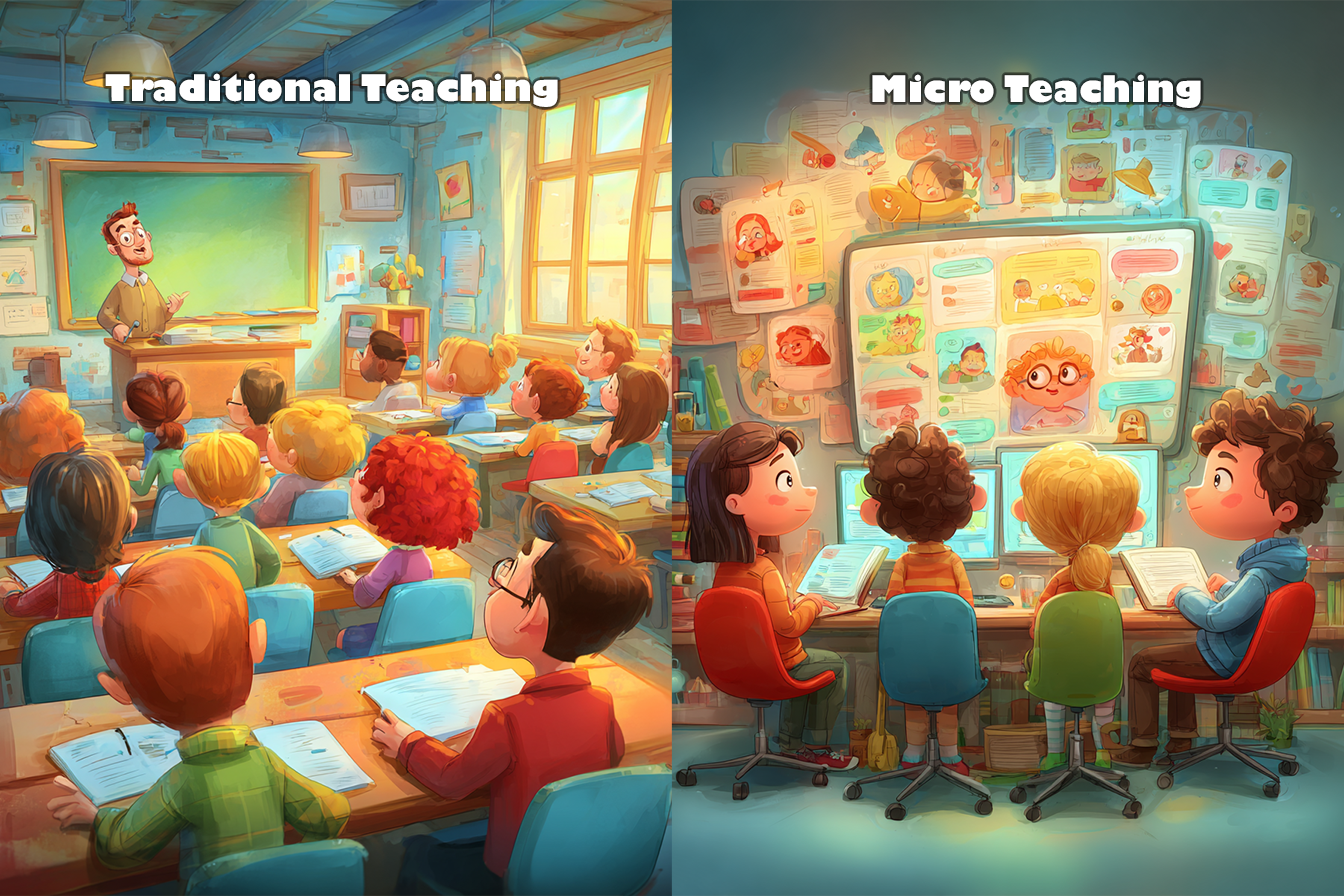 Traditional Teaching

Micro Teaching