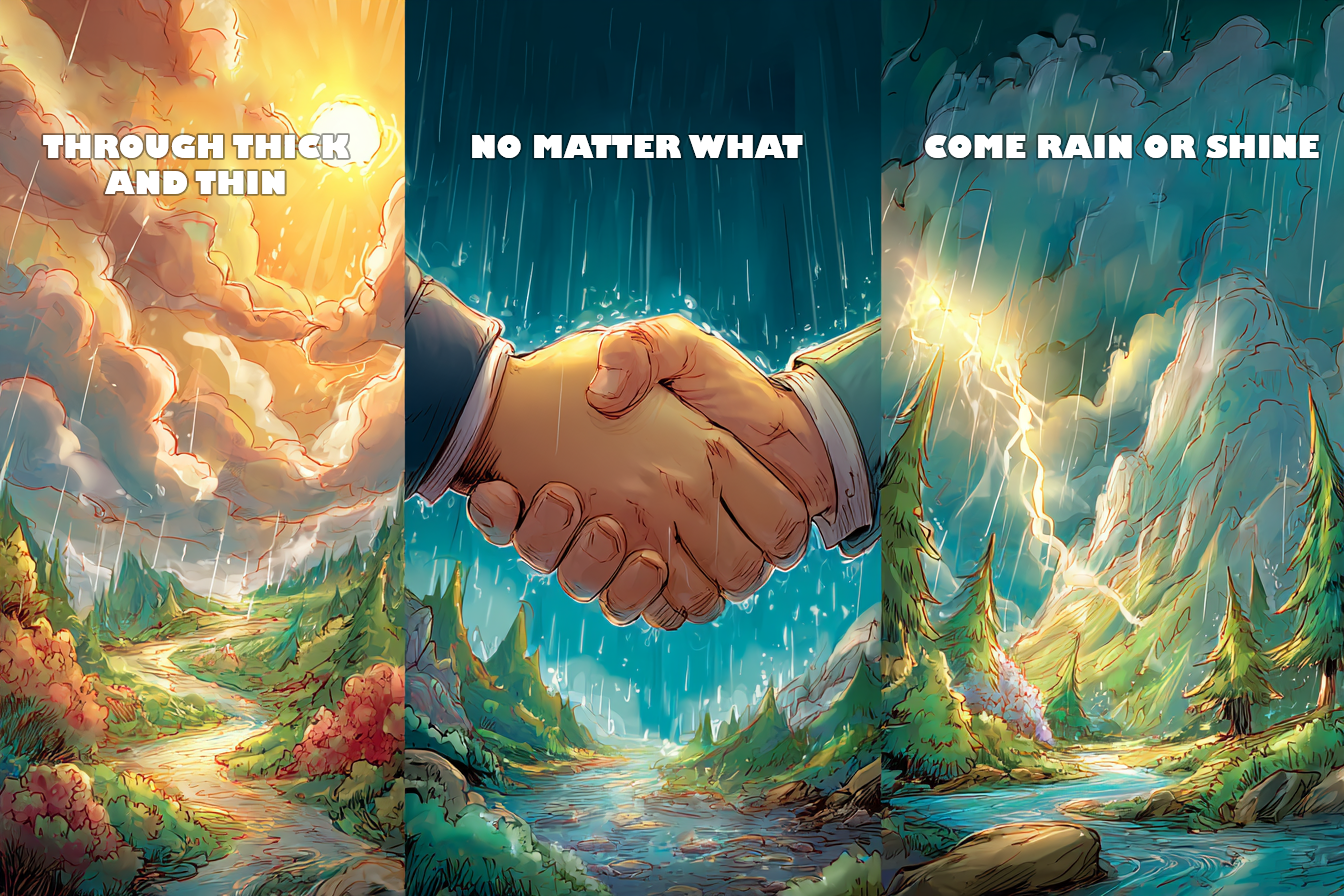 THROUGH THICK AND THIN

NO MATTER WHAT

COME RAIN OR SHINE